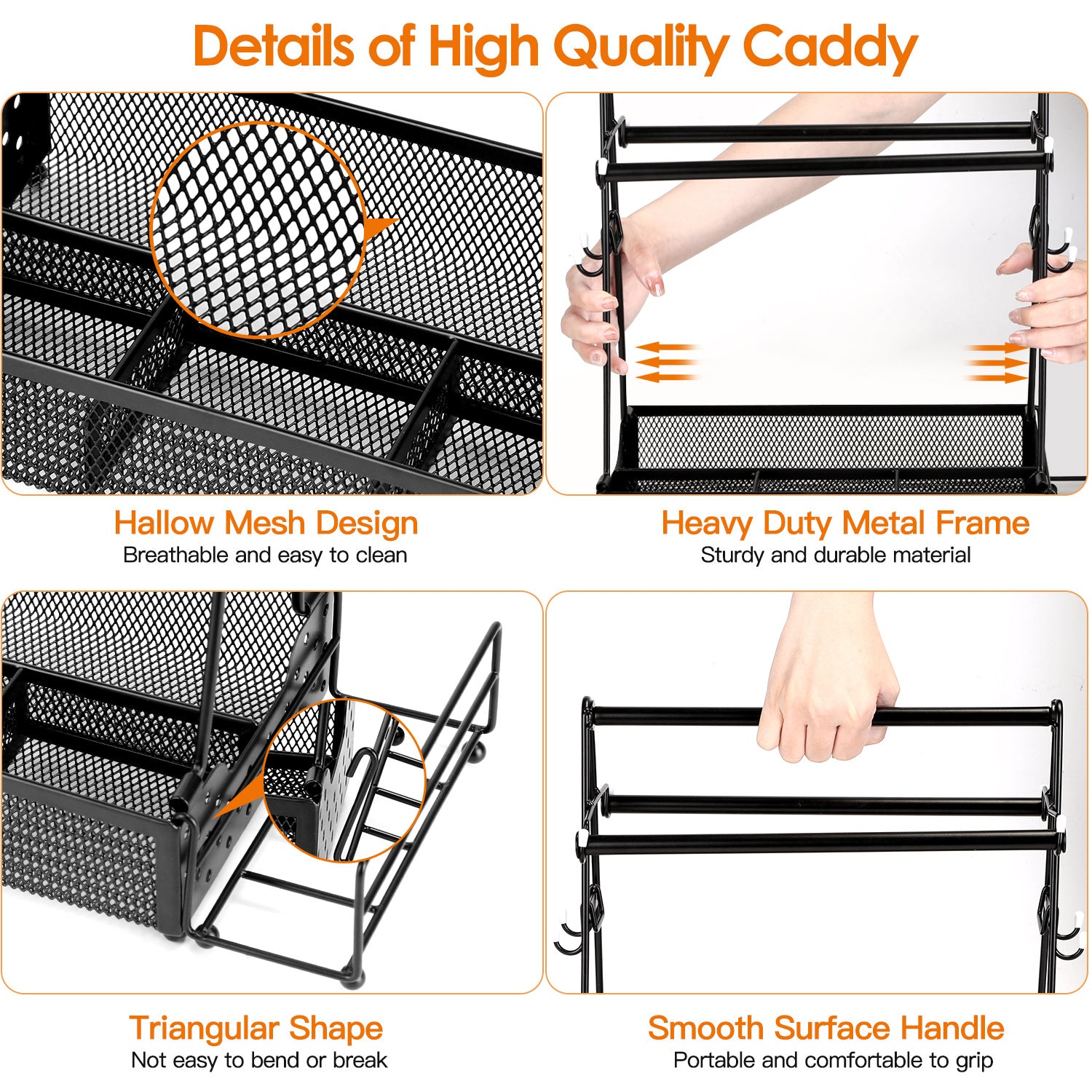 Details of High Quality Caddy

Hallow Mesh Design
Breathable and easy to clean

Heavy Duty Metal Frame
Sturdy and durable material

Triangular Shape
Not easy to bend or break

Smooth Surface Handle
Portable and comfortable to grip